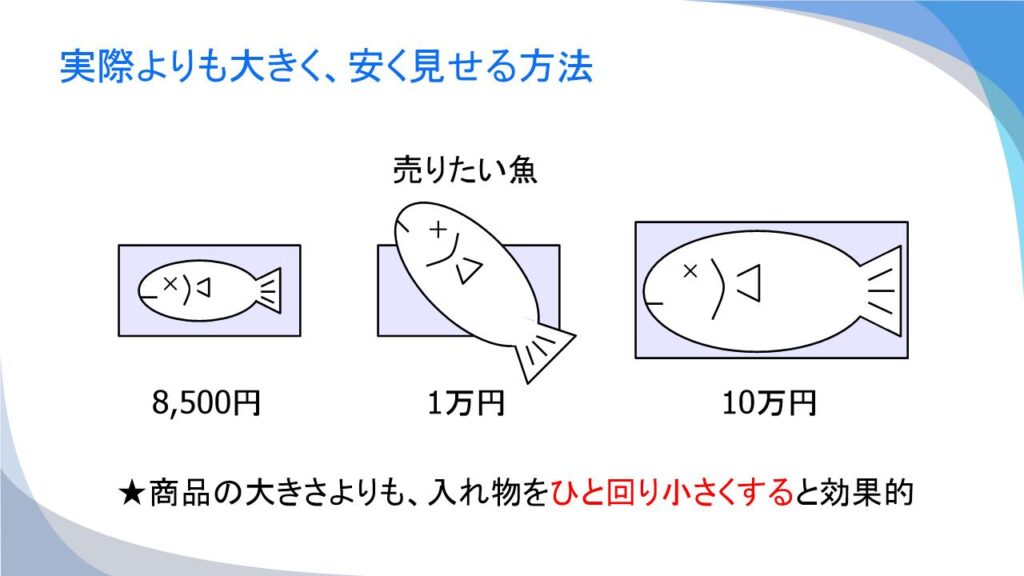 実際よりも大きく、安く見せる方法

売りたい魚

8,500円

1万円

10万円

★商品の大きさよりも、入れ物をひと回り小さくすると効果的